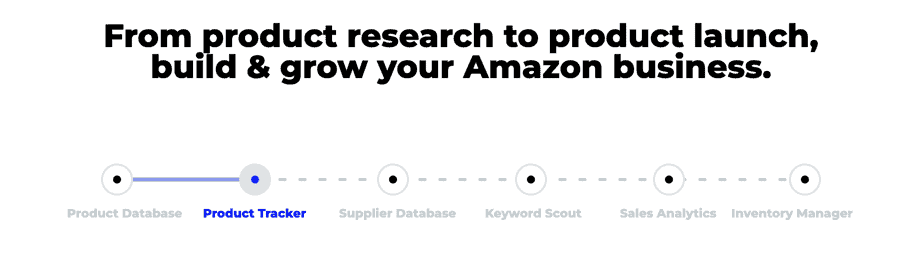 From product research to product launch, build & grow your Amazon business.

Product Database
Product Tracker
Supplier Database
Keyword Scout
Sales Analytics
Inventory Manager